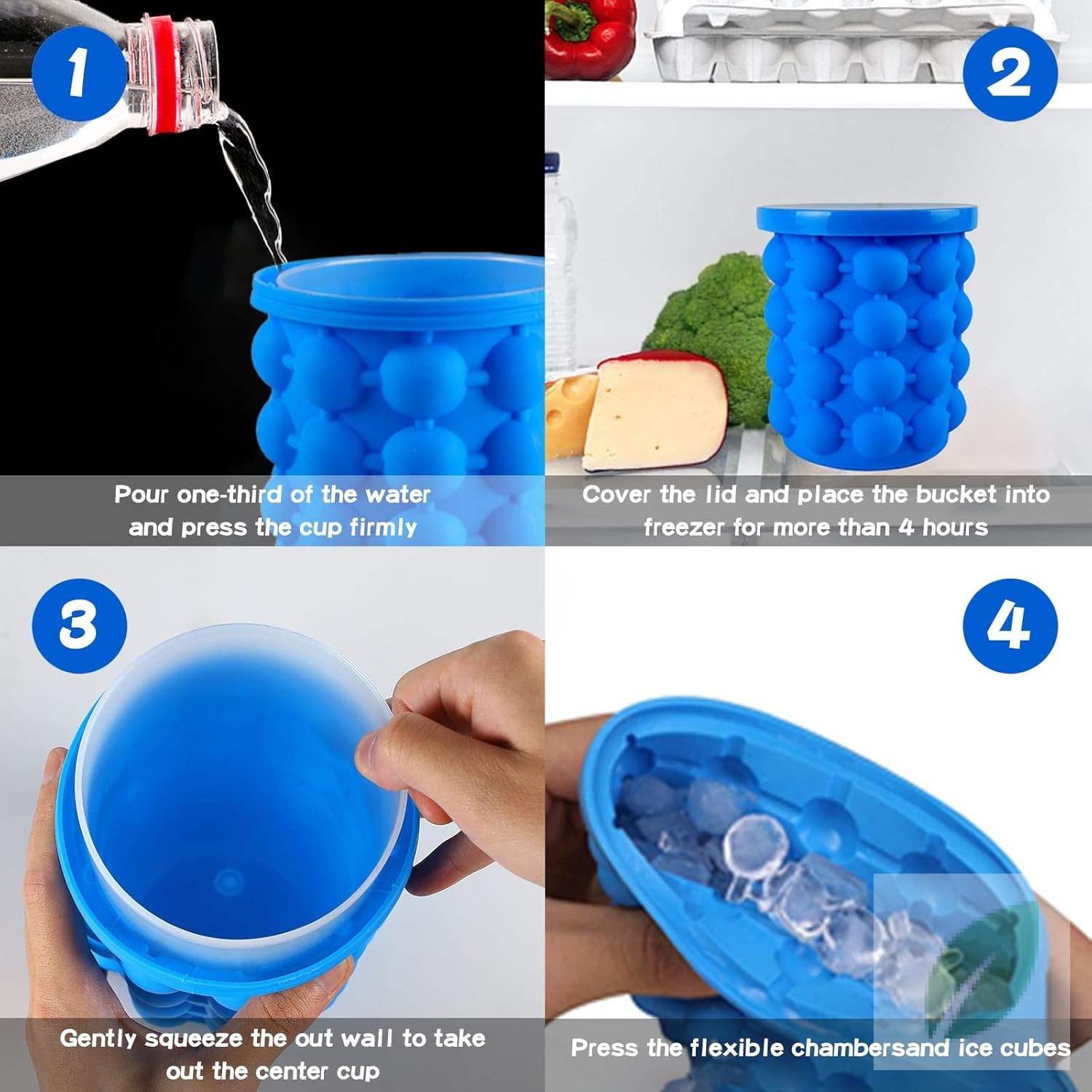 1

Pour one-third of the water and press the cup firmly

2

Cover the lid and place the bucket into freezer for more than 4 hours

3

Gently squeeze the out wall to take out the center cup

4

Press the flexible chambersand ice cubes