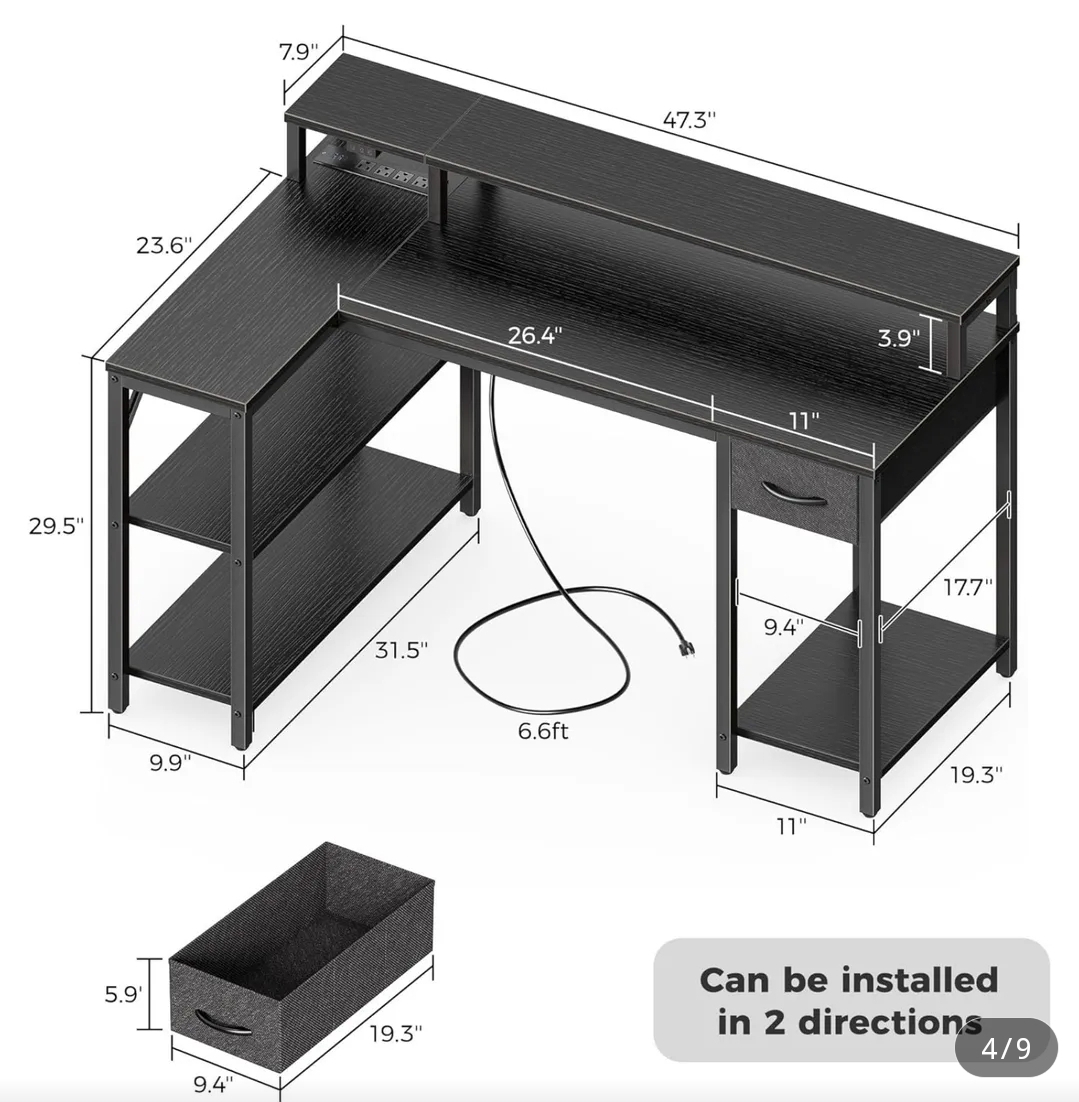 7.9"
47.3"
23.6"
26.4"
3.9"
11"
29.5"
17.7"
9.4"
31.5"
6.6ft
9.9"
19.3"
11"
5.9'
19.3"
9.4"
Can be installed in 2 directions
4/9