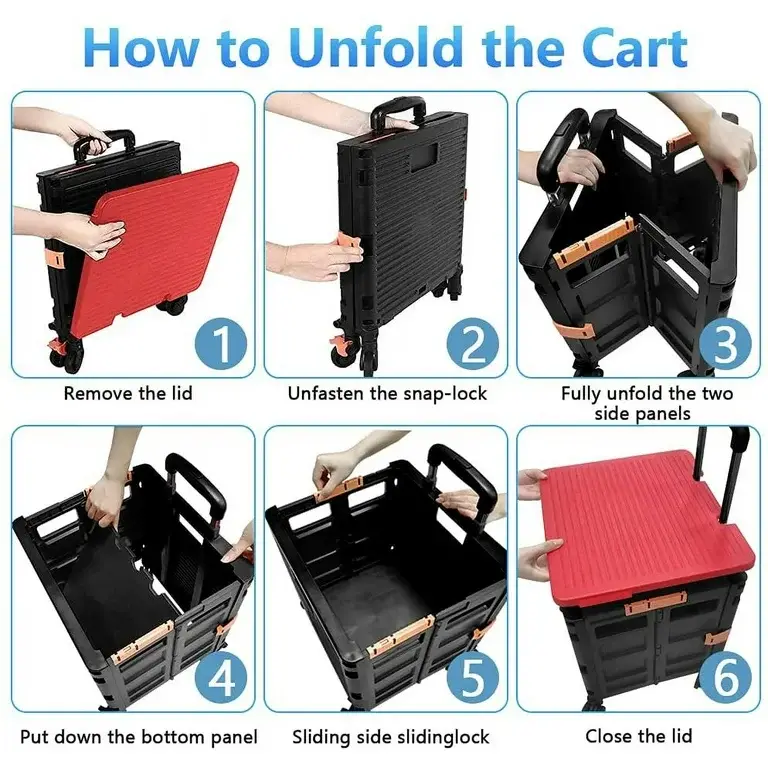 How to Unfold the Cart

1
Remove the lid

2
Unfasten the snap-lock

3
Fully unfold the two side panels

4
Put down the bottom panel

5
Sliding side slidinglock

6
Close the lid